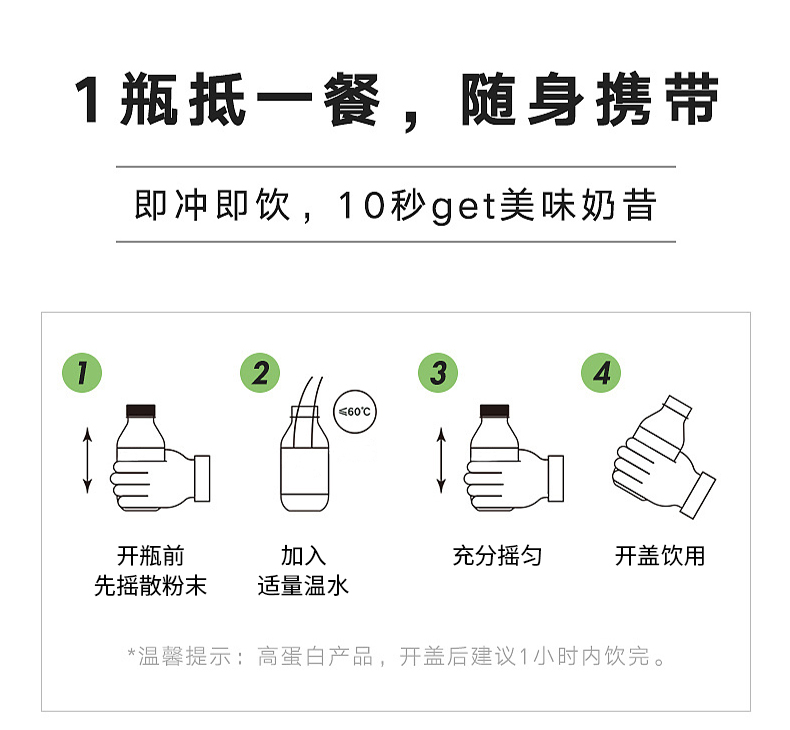 1瓶抵一餐，随身携带

即冲即饮，10秒get美味奶昔

1

开瓶前
先摇散粉末

2

≤60°C

加入
适量温水

3

充分摇匀

4

开盖饮用

*温馨提示：高蛋白产品，开盖后建议1小时内饮完。